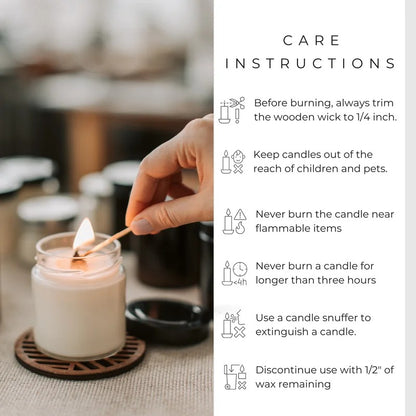 CARE INSTRUCTIONS

Before burning, always trim the wooden wick to 1/4 inch.

Keep candles out of the reach of children and pets.

Never burn the candle near flammable items

<4h

Never burn a candle for longer than three hours

Use a candle snuffer to extinguish a candle.

Discontinue use with 1/2" of wax remaining