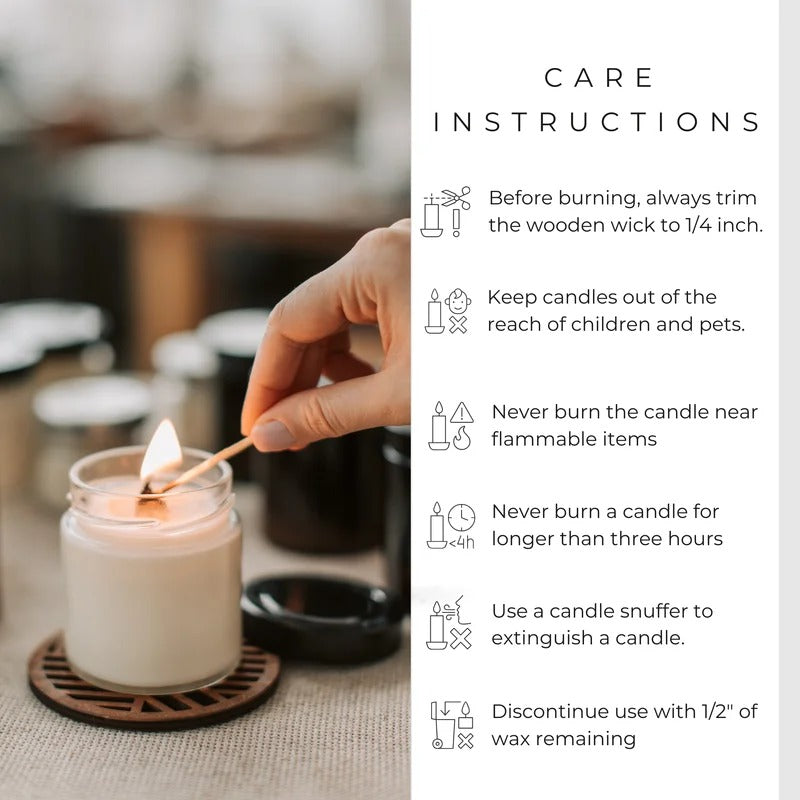 CARE INSTRUCTIONS

Before burning, always trim the wooden wick to 1/4 inch.

Keep candles out of the reach of children and pets.

Never burn the candle near flammable items

<4h

Never burn a candle for longer than three hours

Use a candle snuffer to extinguish a candle.

Discontinue use with 1/2" of wax remaining