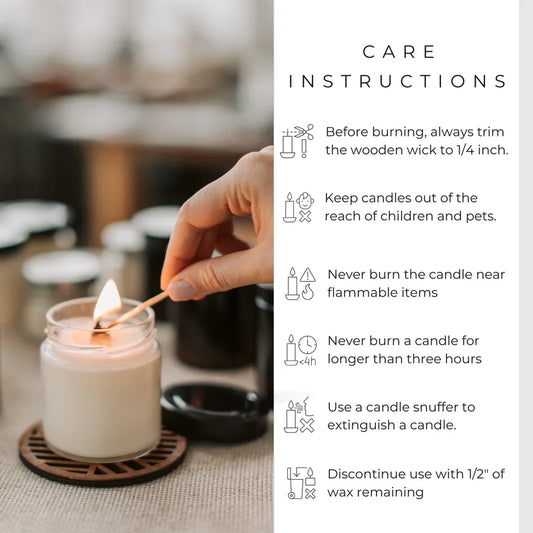 CARE INSTRUCTIONS

Before burning, always trim the wooden wick to 1/4 inch.

Keep candles out of the reach of children and pets.

Never burn the candle near flammable items

<4h

Never burn a candle for longer than three hours

Use a candle snuffer to extinguish a candle.

Discontinue use with 1/2" of wax remaining