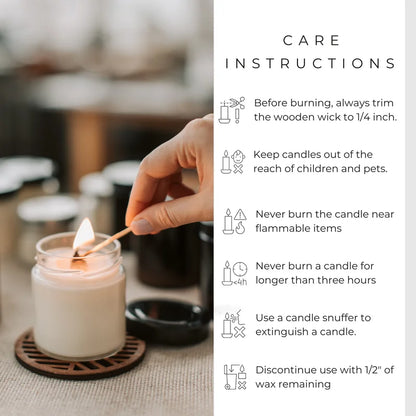 CARE
INSTRUCTIONS

Before burning, always trim the wooden wick to 1/4 inch.

Keep candles out of the reach of children and pets.

Never burn the candle near flammable items

<4h
Never burn a candle for longer than three hours

Use a candle snuffer to extinguish a candle.

Discontinue use with 1/2" of wax remaining